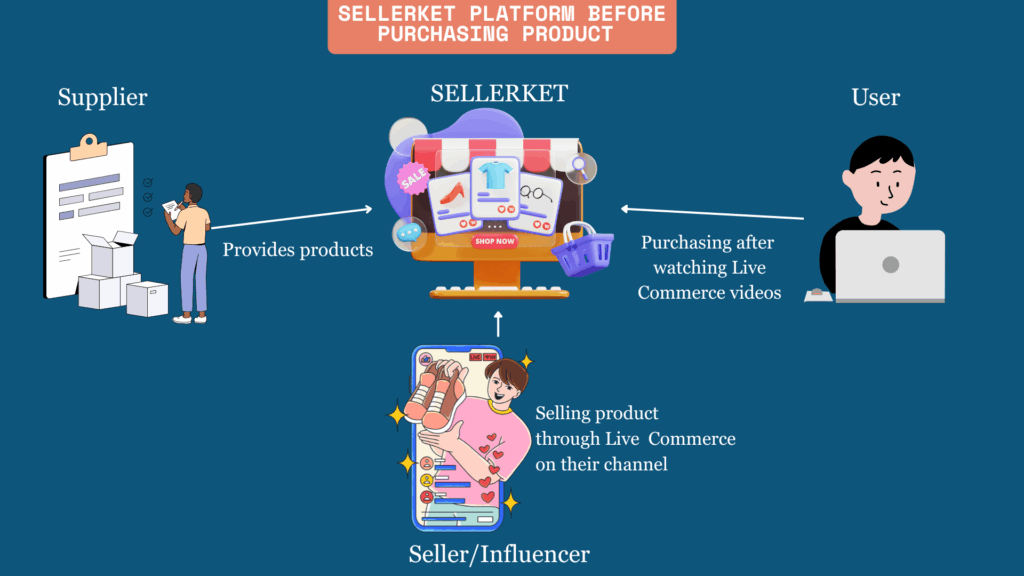 SELLERKET PLATFORM BEFORE PURCHASING PRODUCT

Supplier

SELLERKET

User

SALE

SHOP NOW

Provides products

Purchasing after watching Live Commerce videos

Selling product through Live Commerce on their channel

Seller/Influencer